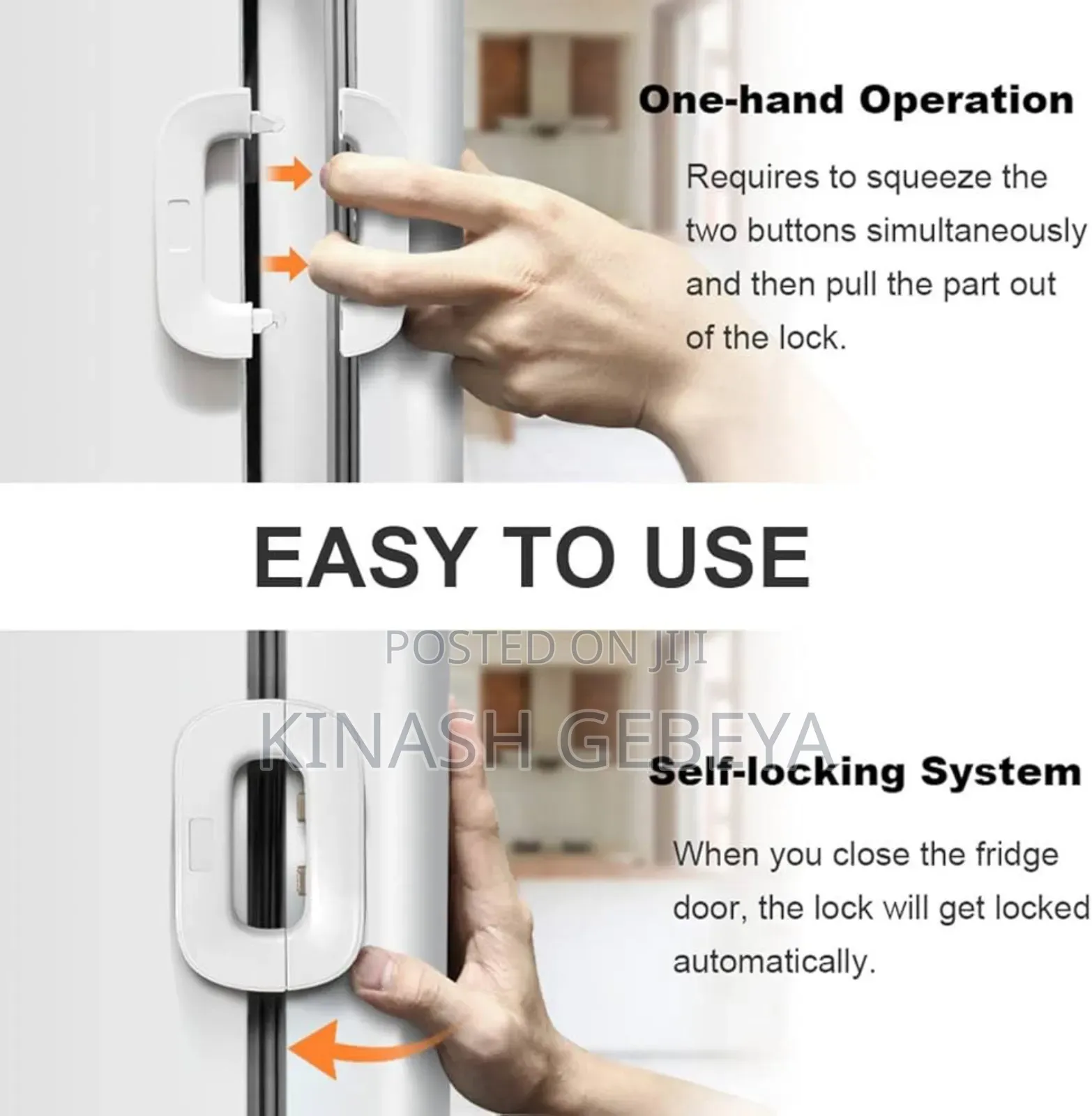 One-hand Operation

Requires to squeeze the two buttons simultaneously and then pull the part out of the lock.

EASY TO USE

POSTED ON JIJI

KINASH GEBEYA

Self-locking System

When you close the fridge door, the lock will get locked automatically.