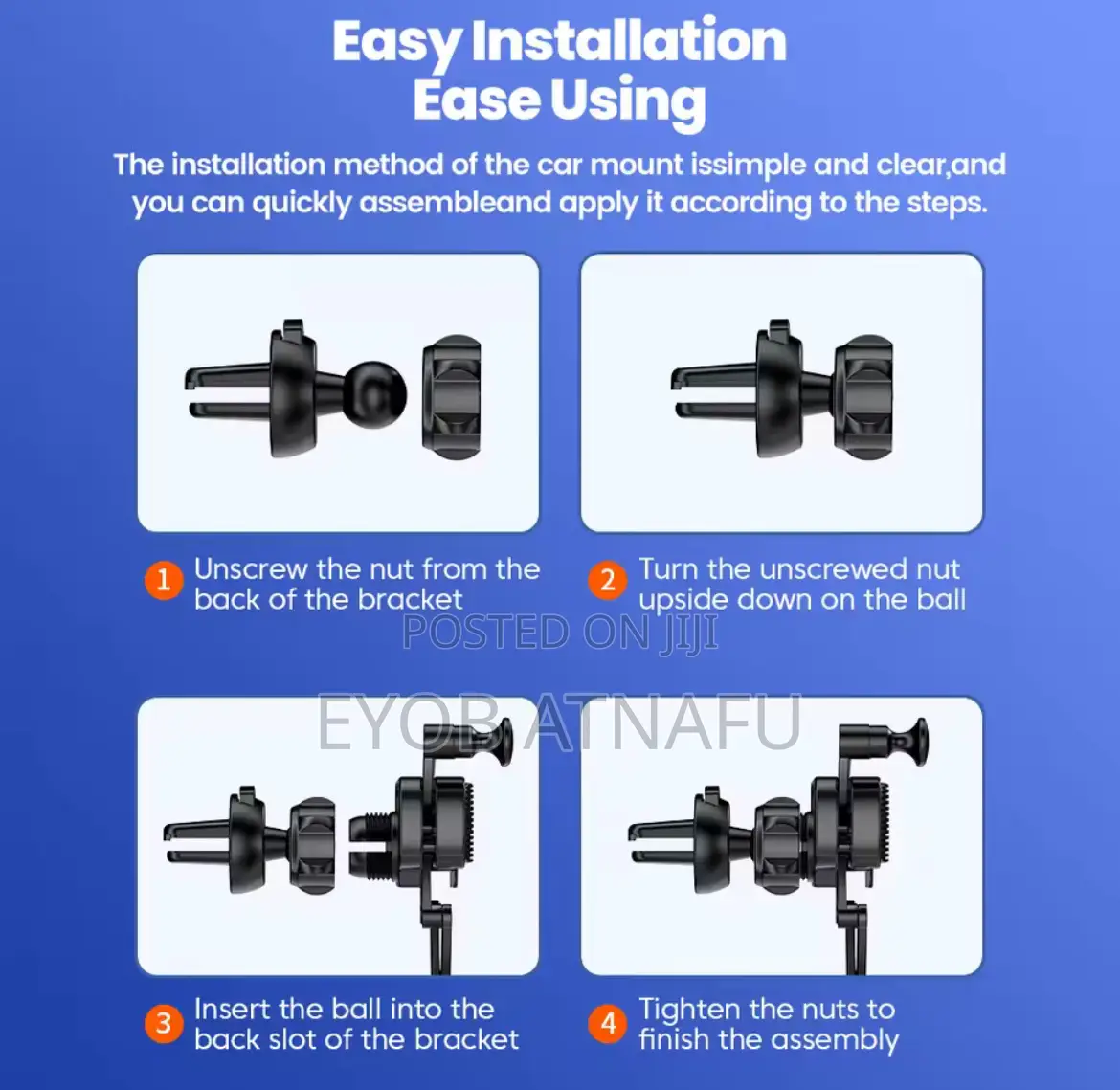 Easy Installation
Ease Using

The installation method of the car mount issimple and clear,and you can quickly assembleand apply it according to the steps.

1 Unscrew the nut from the back of the bracket

2 Turn the unscrewed nut upside down on the ball

POSTED ON JIJI

EYOB ATNAFU

3 Insert the ball into the back slot of the bracket

4 Tighten the nuts to finish the assembly