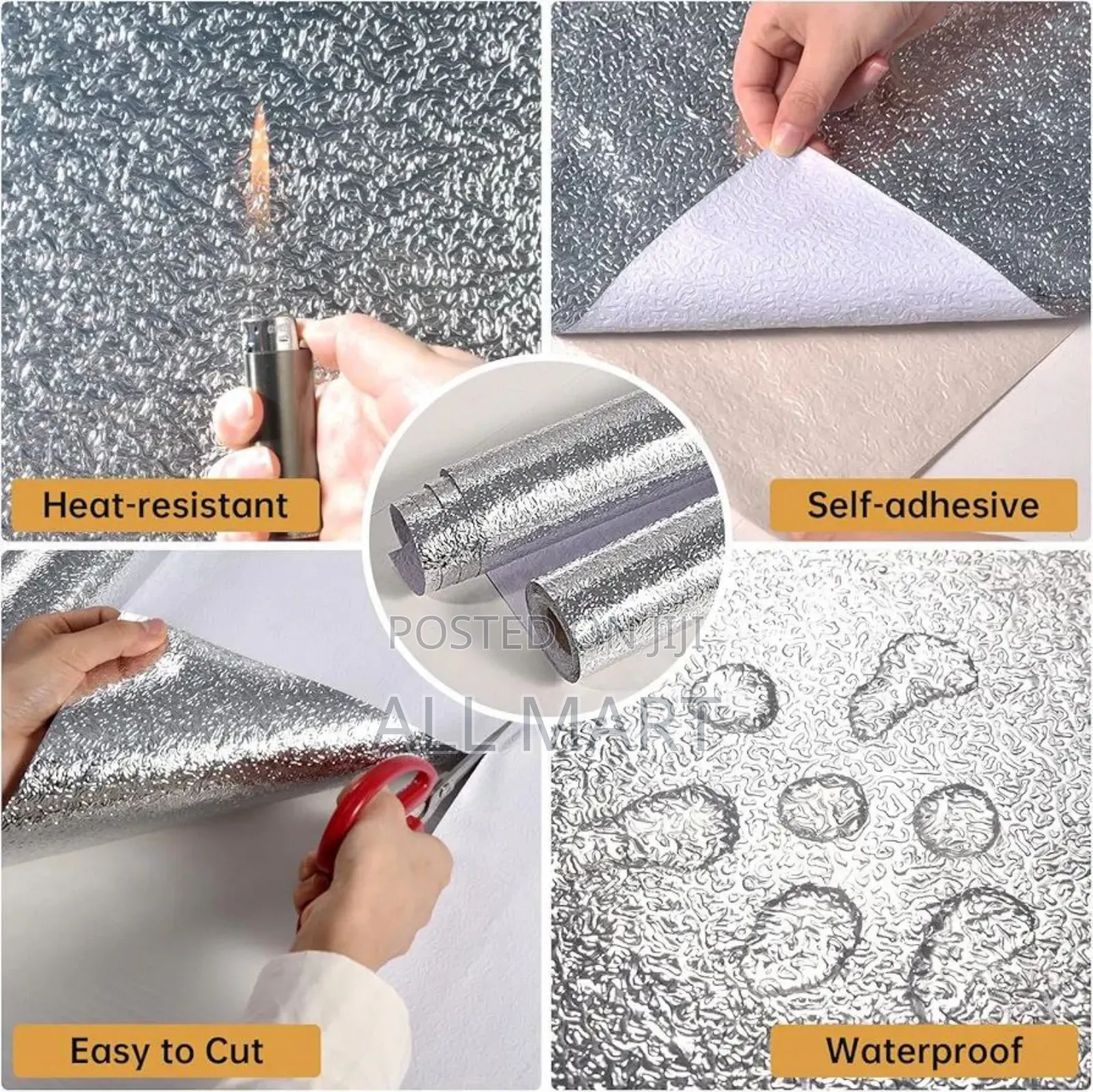 Heat-resistant

Self-adhesive

POSTED ON JIJI
ALL MART

Easy to Cut

Waterproof