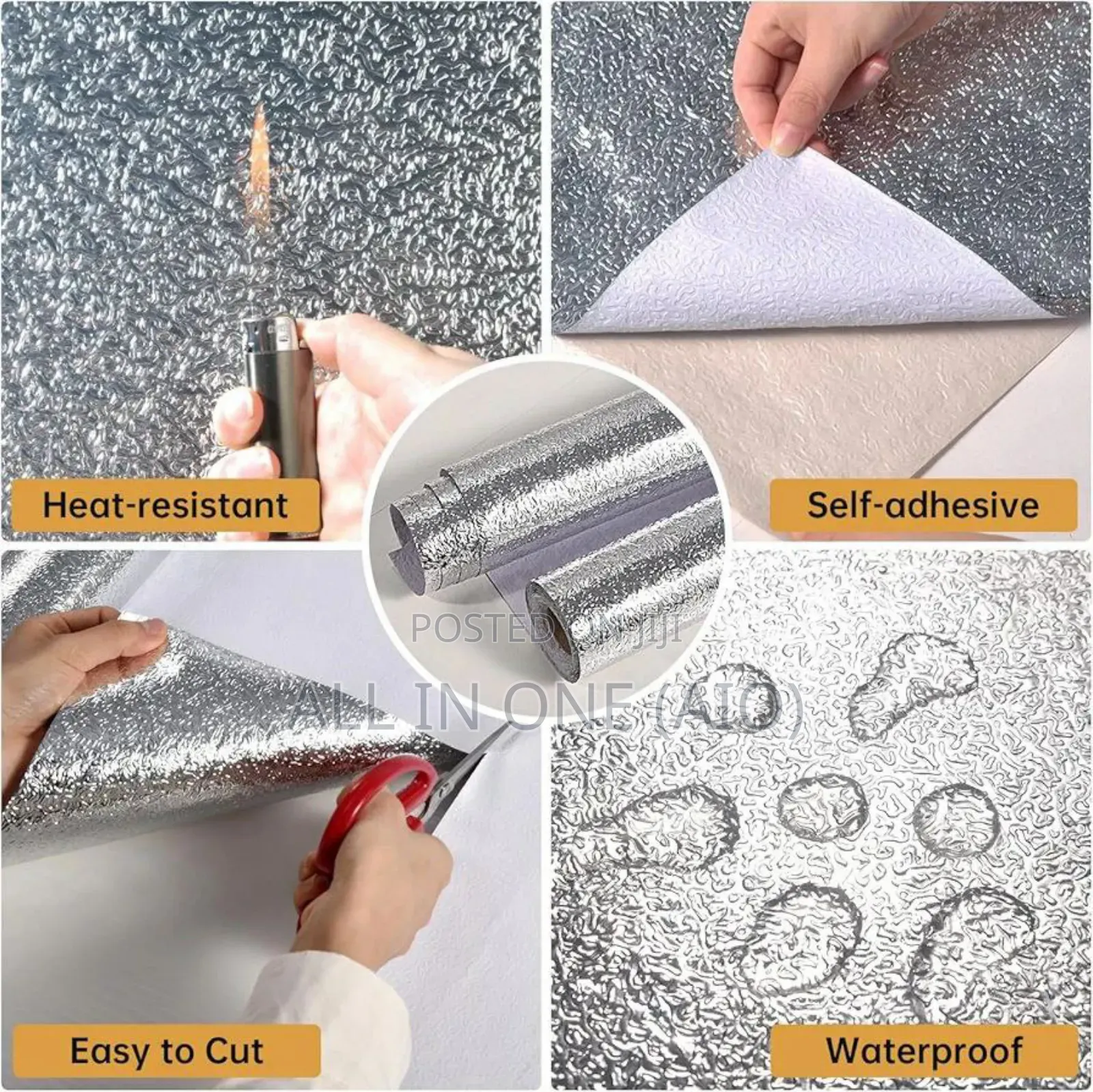 Heat-resistant

Self-adhesive

POSTED ON JIJI

ALL IN ONE (AIO)

Easy to Cut

Waterproof