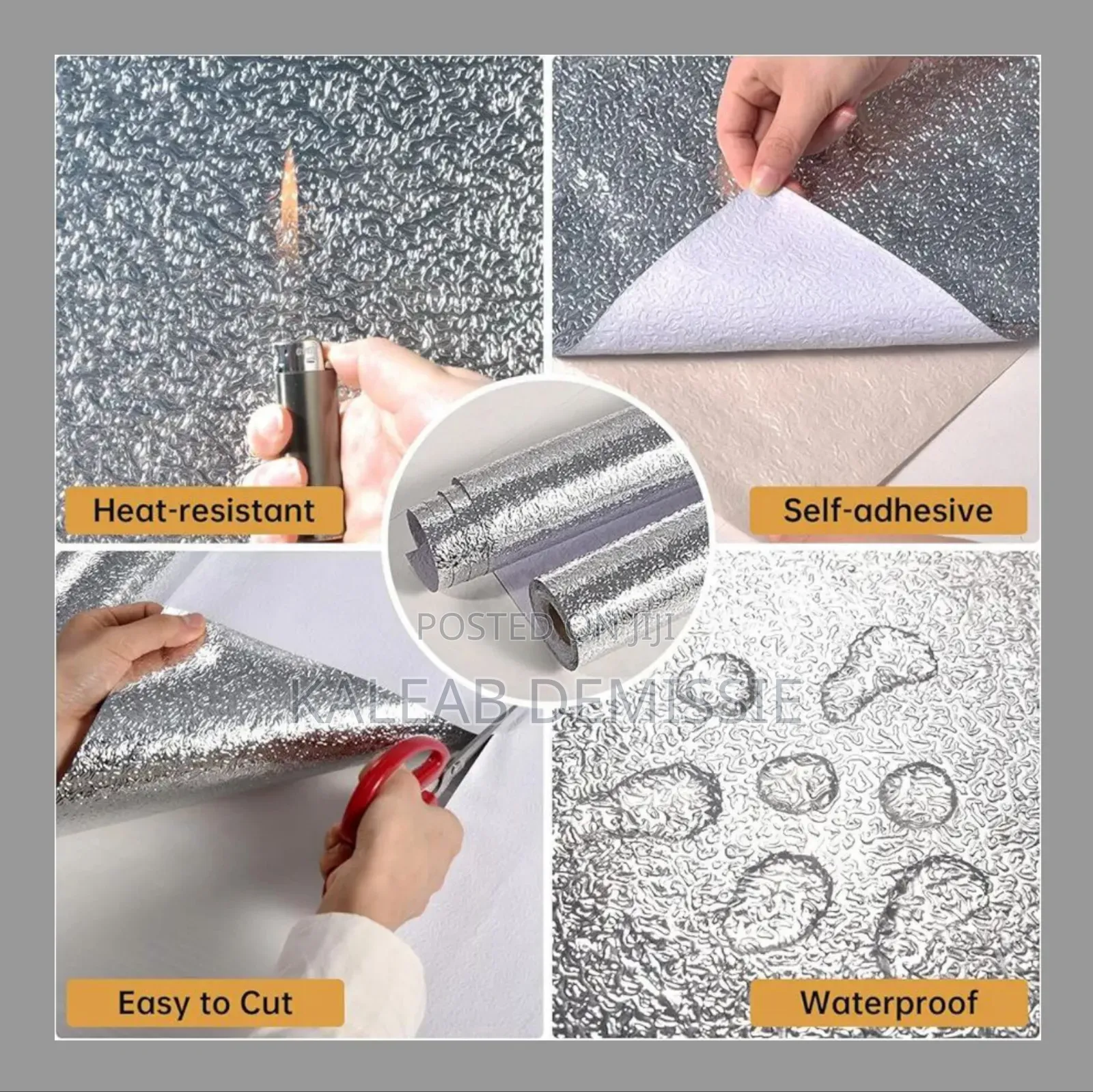 Heat-resistant

Self-adhesive

POSTED ON JIJI

KALEAB DEMISSIE

Easy to Cut

Waterproof