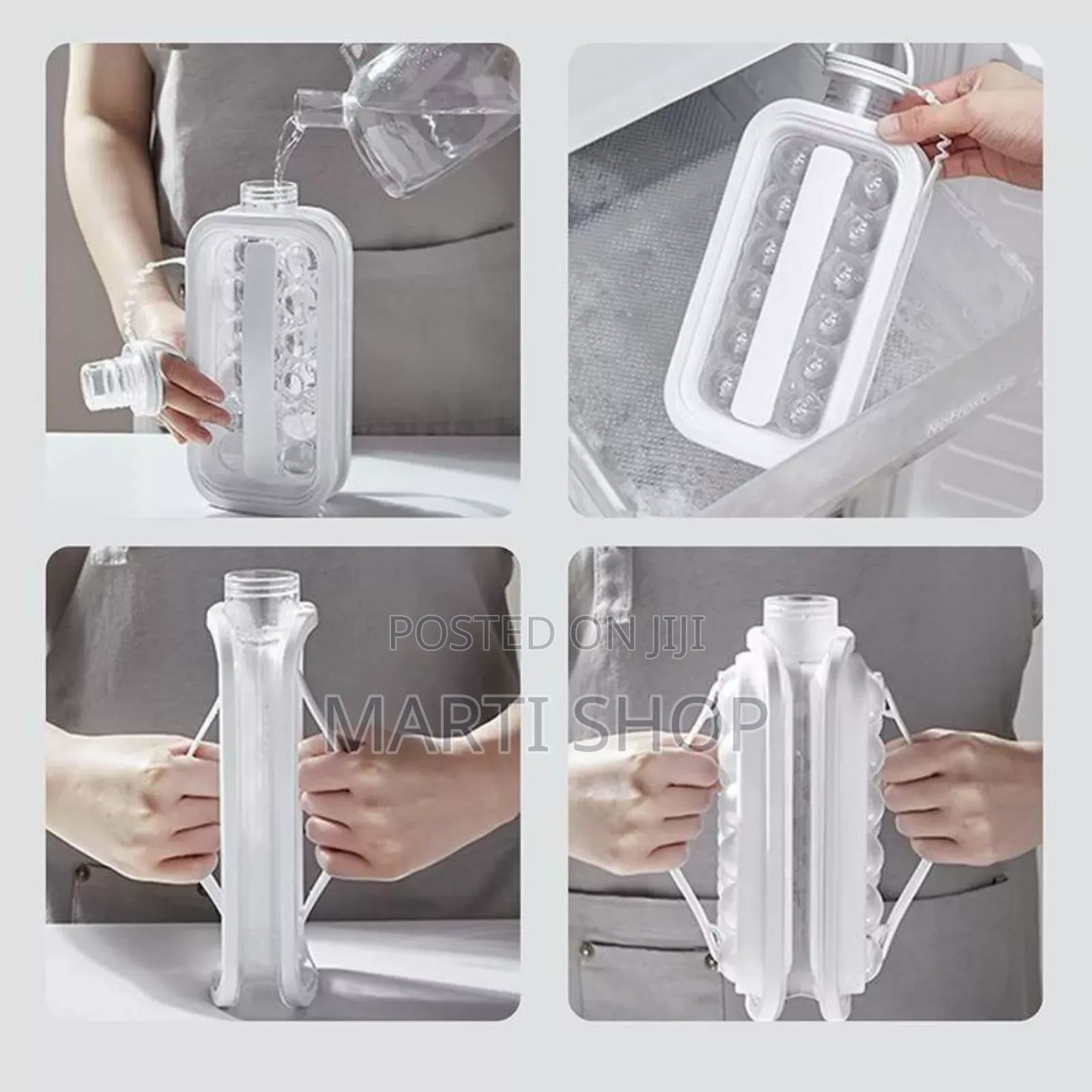 POSTED ON JIJI
MARTI SHOP