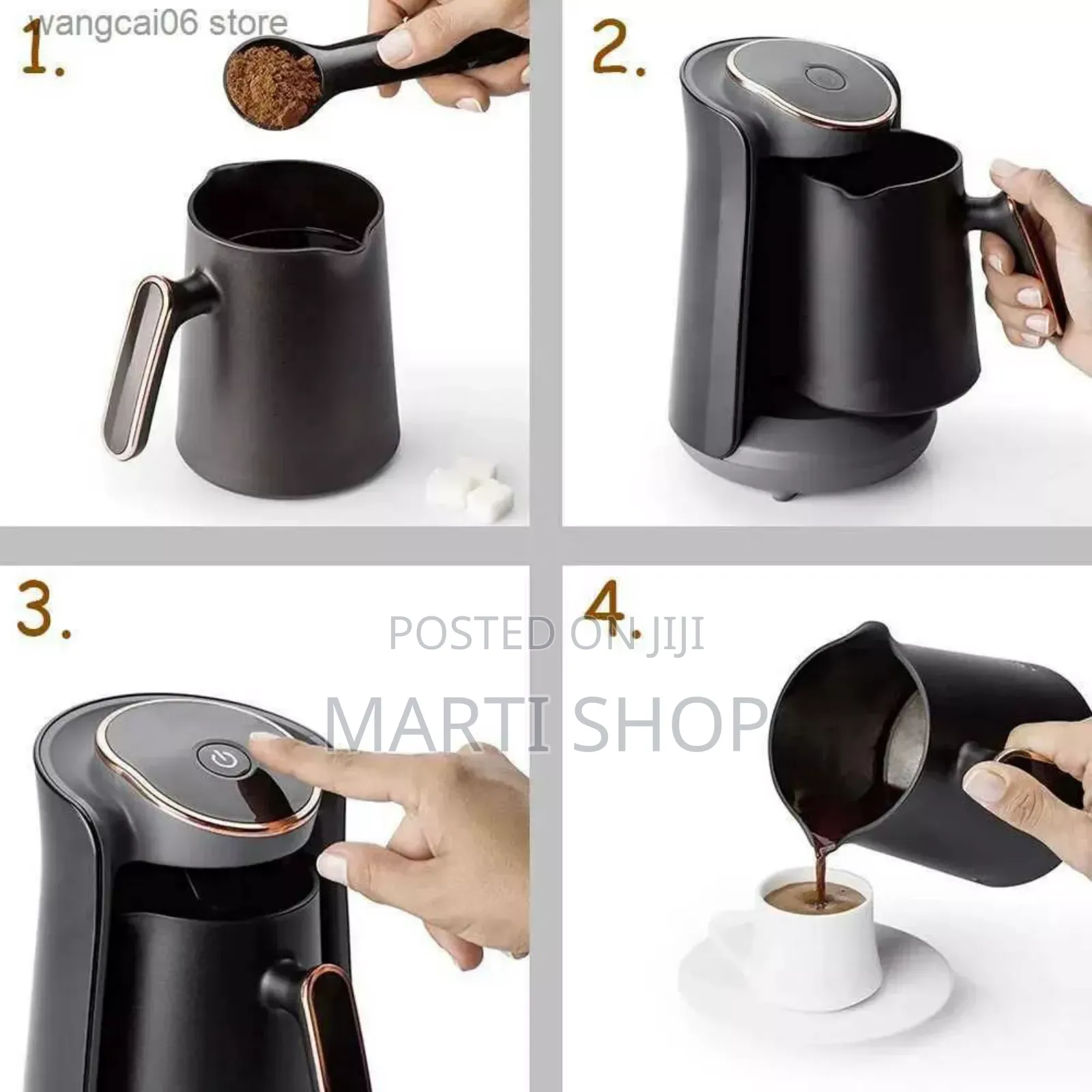 wangcai06 store

1.

2.

3.

4.

POSTED ON JIJI

MARTI SHOP