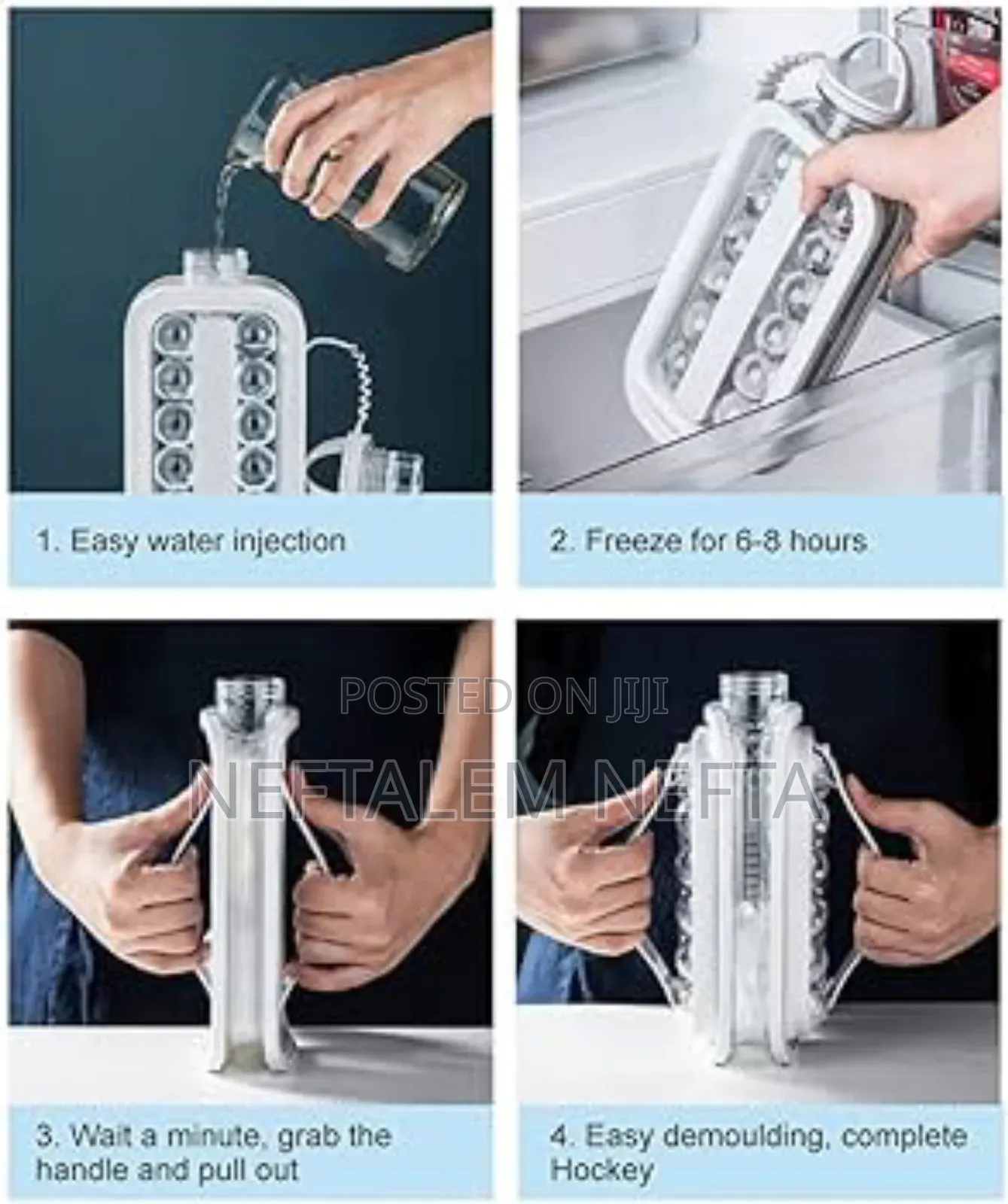 1. Easy water injection

2. Freeze for 6-8 hours

POSTED ON JIJI

NEFTALEM NEFTA

3. Wait a minute, grab the handle and pull out

4. Easy demoulding, complete Hockey