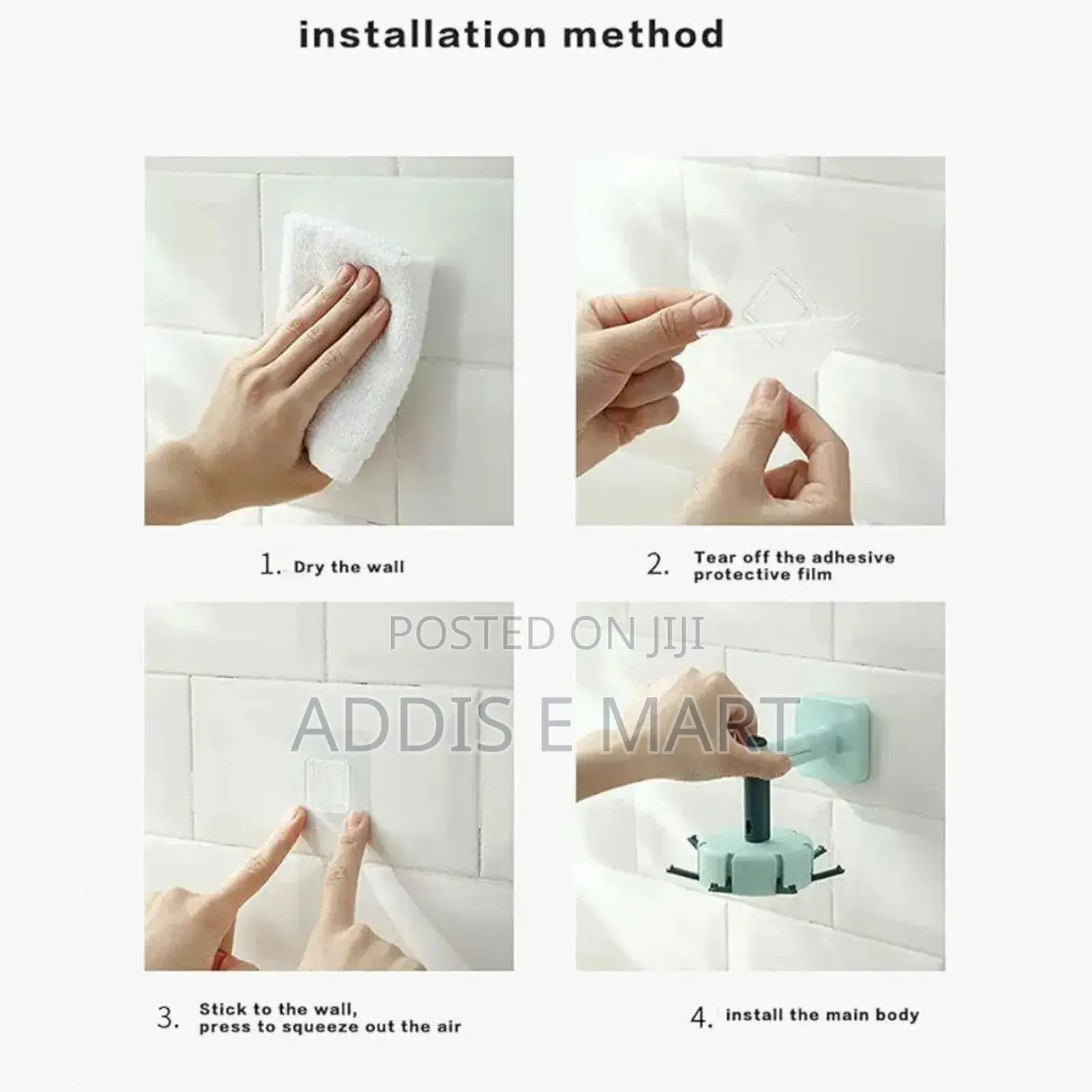 installation method

1. Dry the wall

2. Tear off the adhesive protective film

POSTED ON JIJI

ADDIS E MART

3. Stick to the wall, press to squeeze out the air

4. install the main body