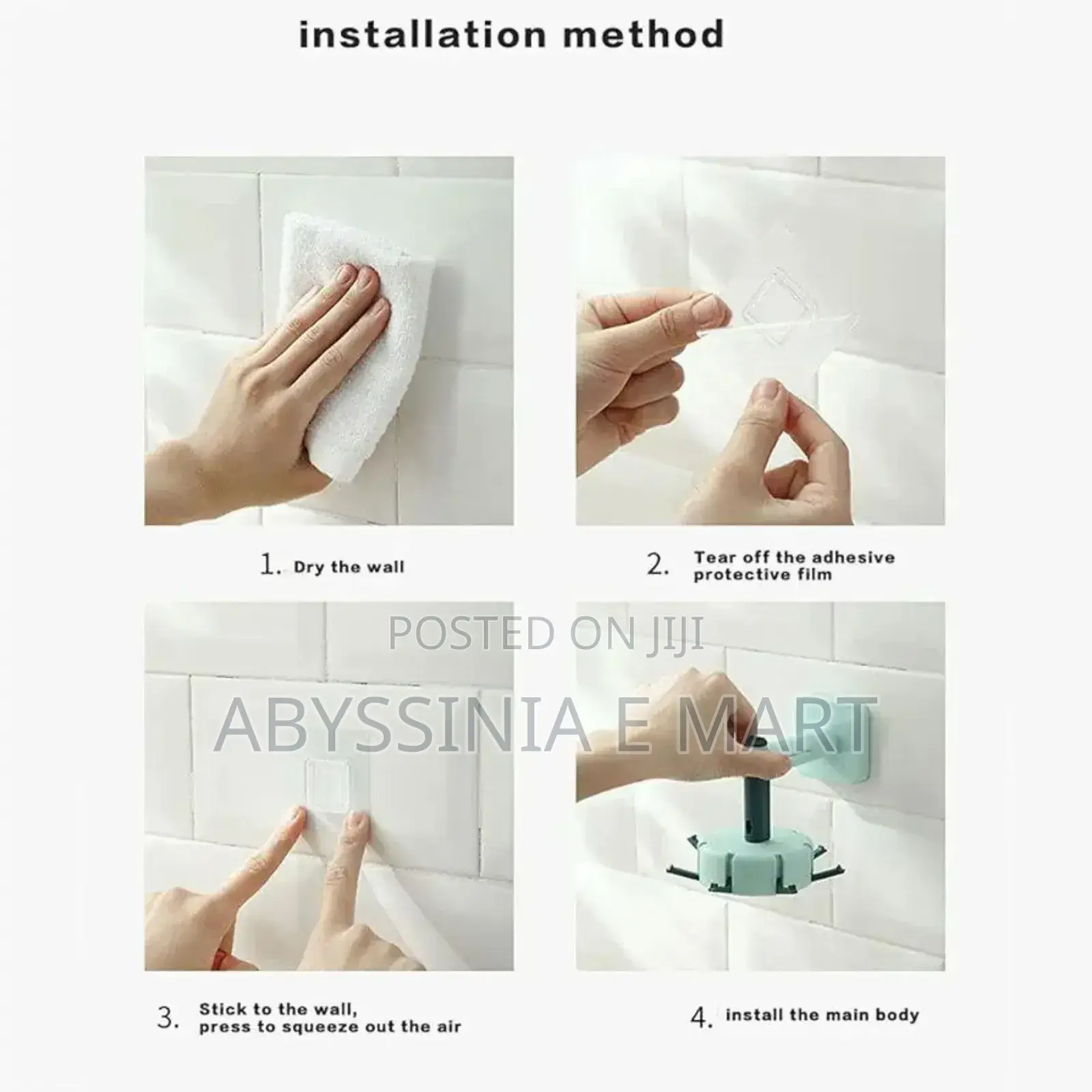 installation method

1. Dry the wall

2. Tear off the adhesive protective film

POSTED ON JIJI

ABYSSINIA E MART

3. Stick to the wall, press to squeeze out the air

4. install the main body