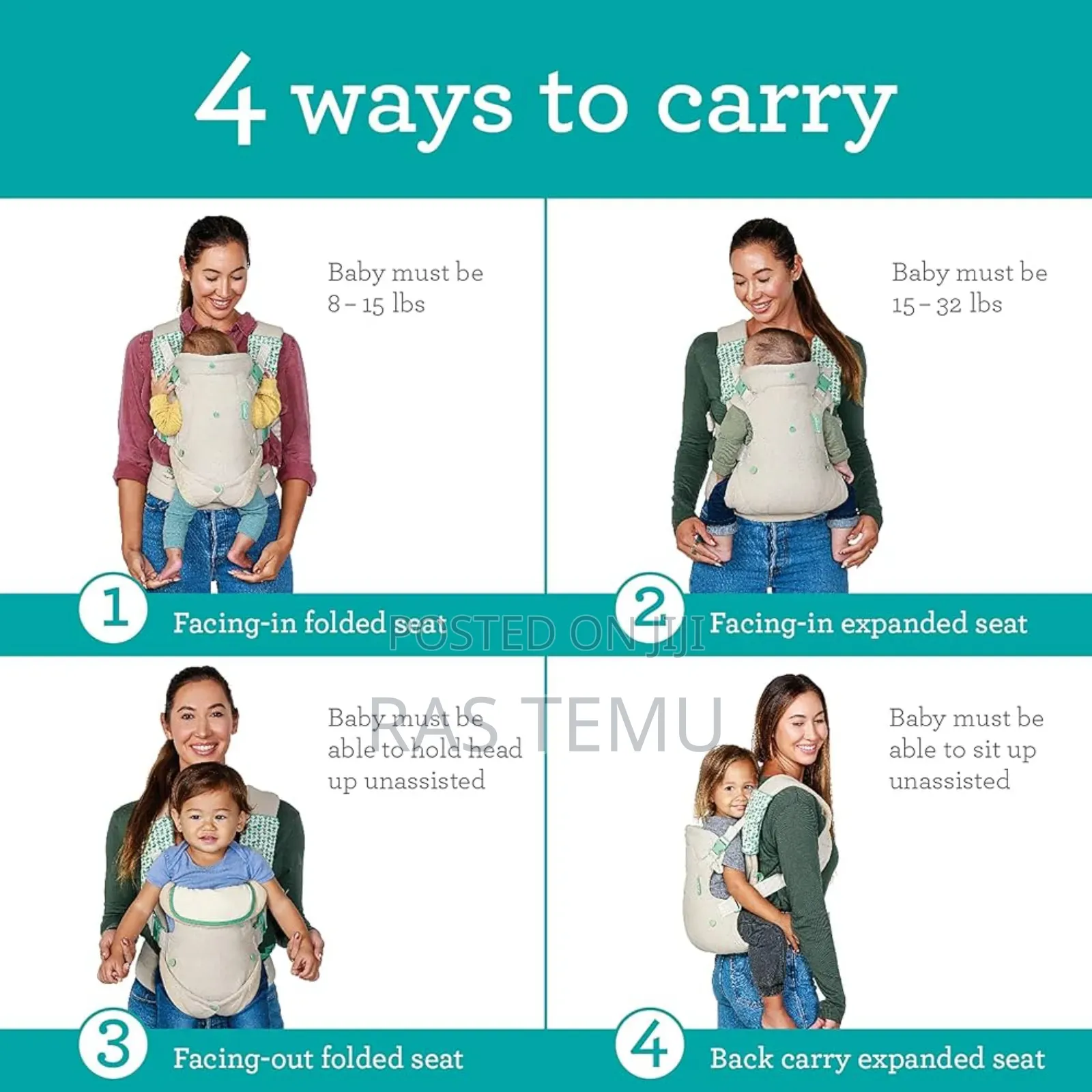 4 ways to carry

Baby must be 8 – 15 lbs

1 Facing-in folded seat

Baby must be 15 – 32 lbs

2 Facing-in expanded seat

POSTED ON JIJI

RAS TEMU

Baby must be able to hold head up unassisted

3 Facing-out folded seat

Baby must be able to sit up unassisted

4 Back carry expanded seat