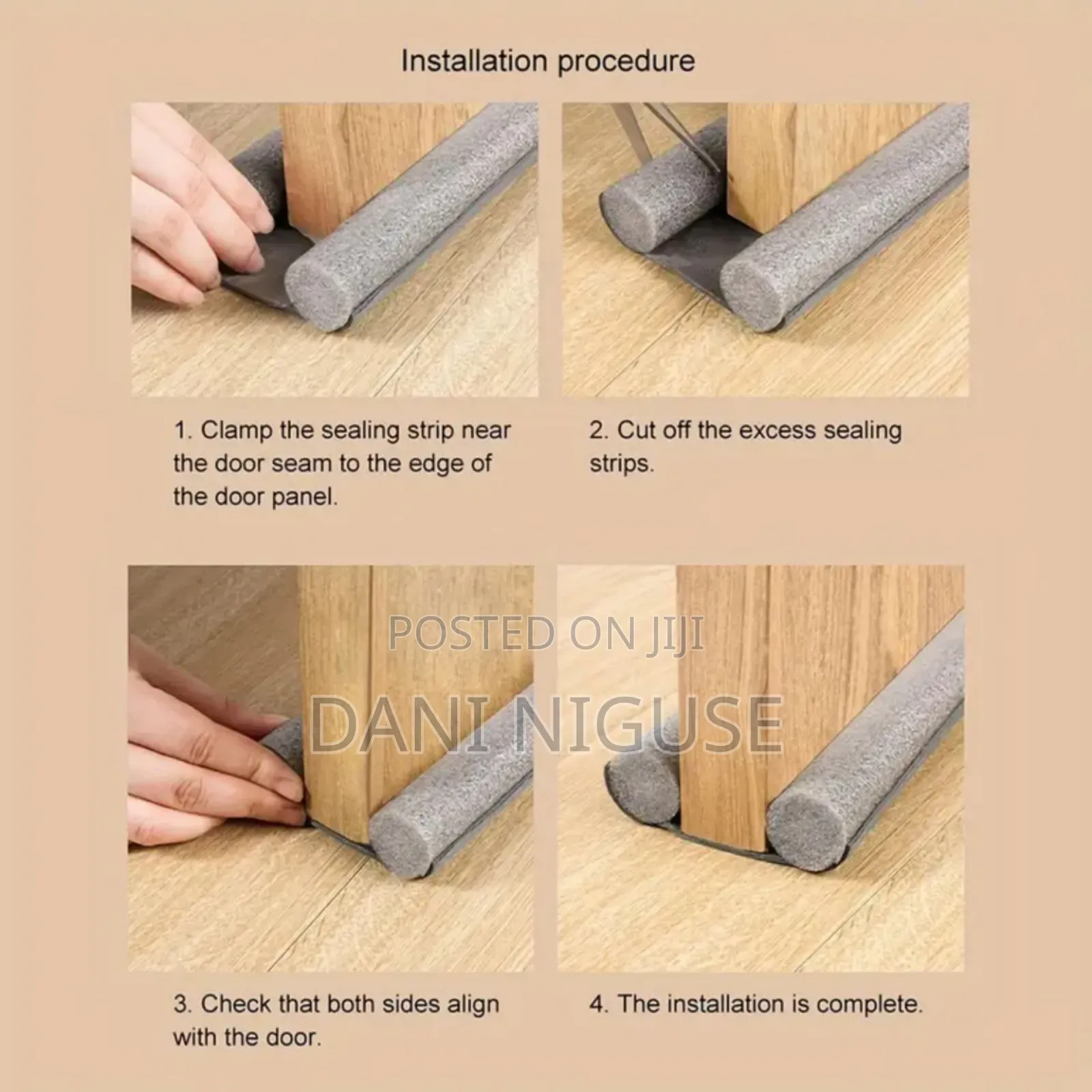 Installation procedure

1. Clamp the sealing strip near the door seam to the edge of the door panel.

2. Cut off the excess sealing strips.

POSTED ON JIJI
DANI NIGUSE

3. Check that both sides align with the door.

4. The installation is complete.