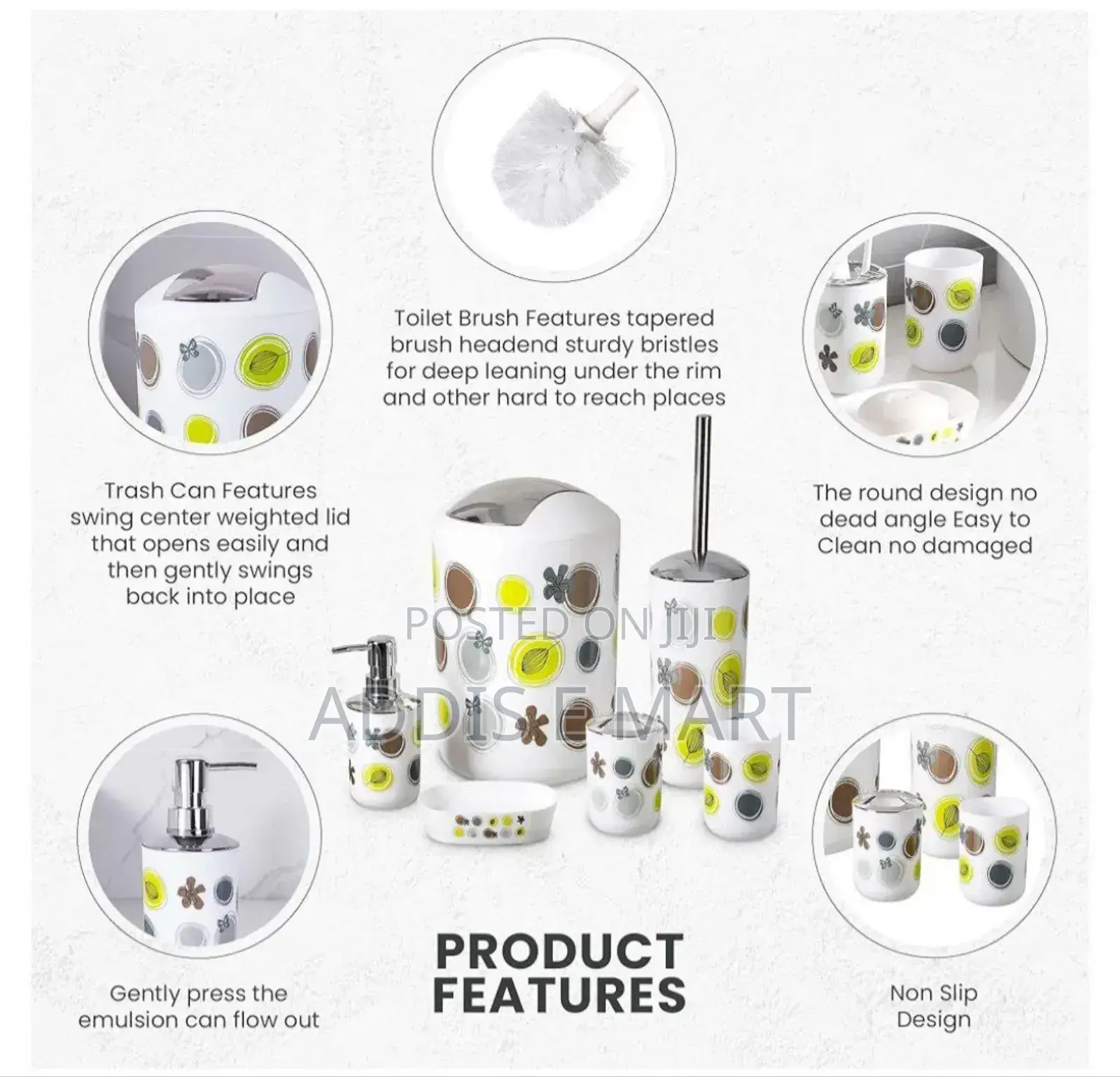 Toilet Brush Features tapered brush headend sturdy bristles for deep leaning under the rim and other hard to reach places

Trash Can Features swing center weighted lid that opens easily and then gently swings back into place

The round design no dead angle Easy to Clean no damaged

POSTED ON JIJI

ADDIS E MART

Gently press the emulsion can flow out

PRODUCT FEATURES

Non Slip Design