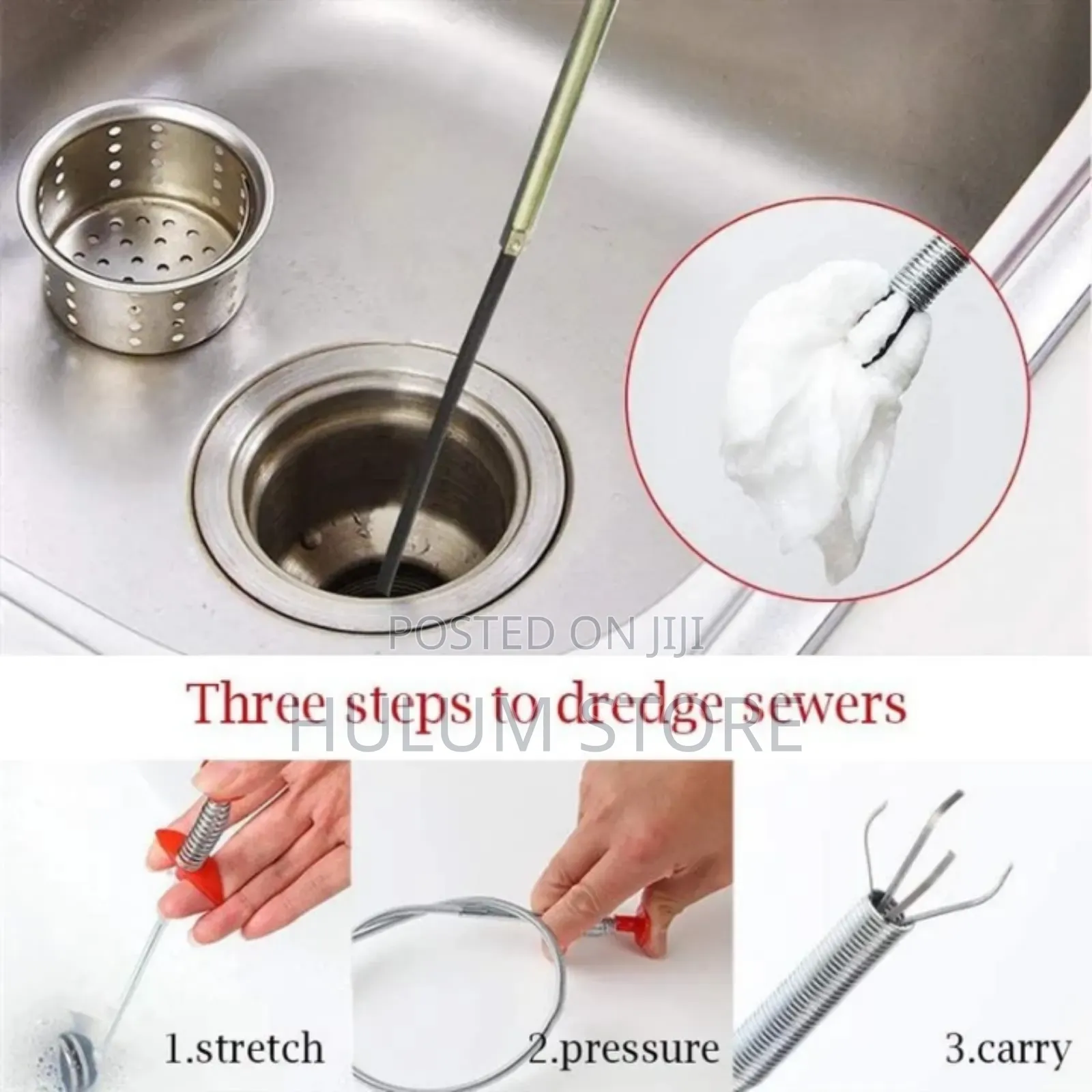 POSTED ON JIJI

Three steps to dredge sewers

HULUM STORE

1.stretch

2.pressure

3.carry