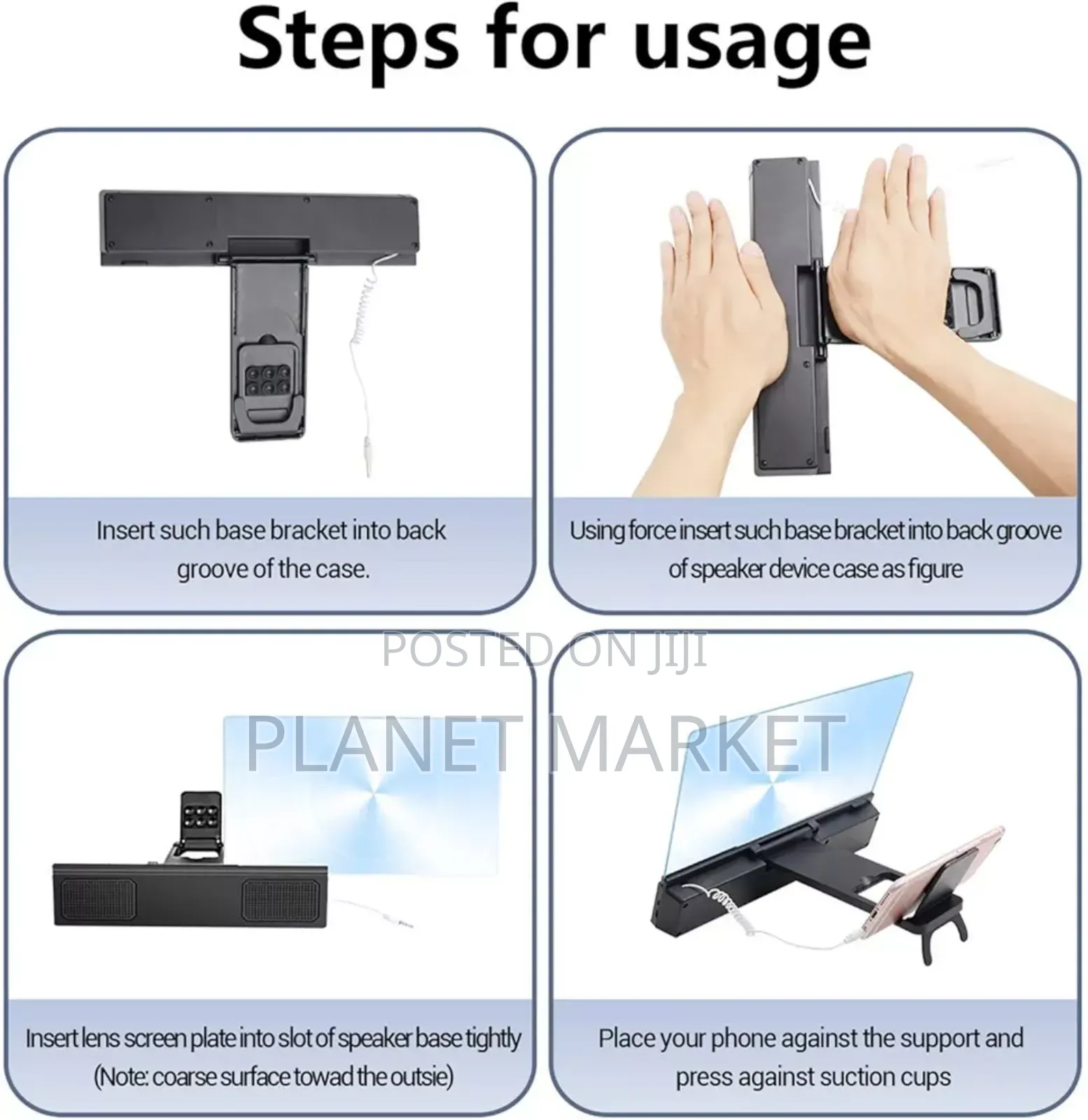 Steps for usage

Insert such base bracket into back groove of the case.

Using force insert such base bracket into back groove of speaker device case as figure

POSTED ON JIJI

PLANET MARKET

Insert lens screen plate into slot of speaker base tightly (Note: coarse surface towad the outsie)

Place your phone against the support and press against suction cups