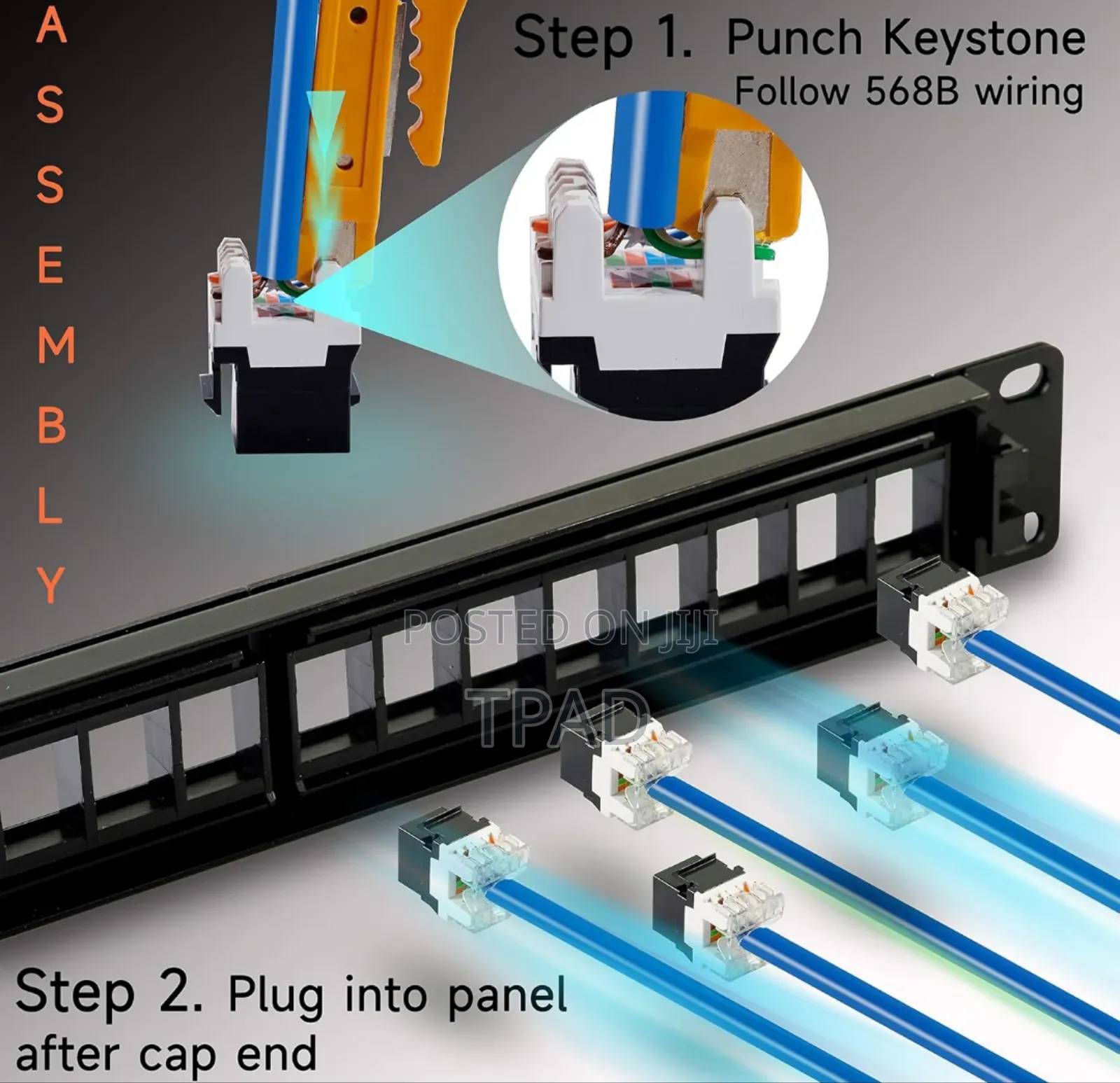 ASSEMBLY

Step 1. Punch Keystone
Follow 568B wiring

POSTED ON JIJI
TPAD

Step 2. Plug into panel after cap end