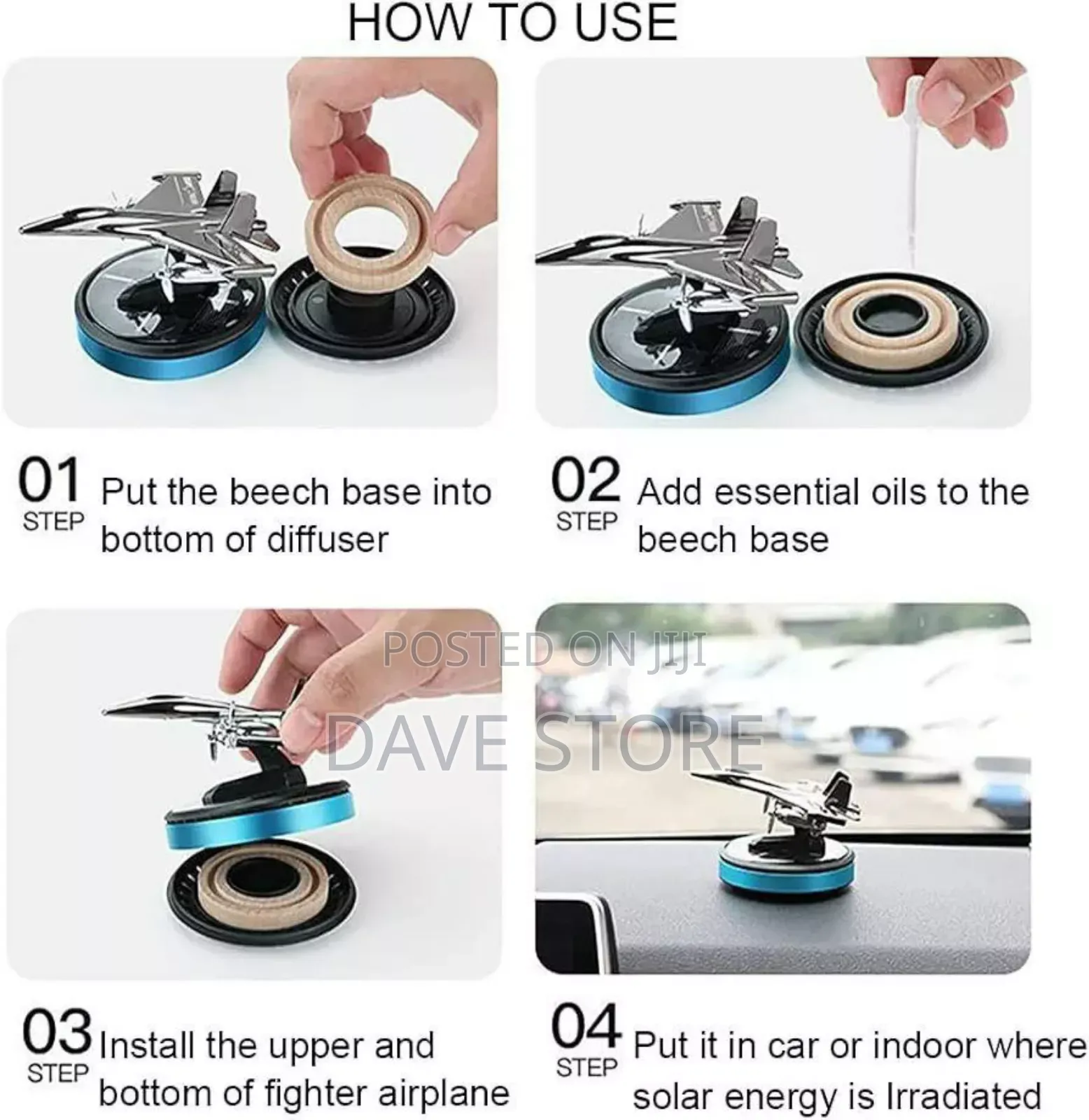 HOW TO USE

01 STEP Put the beech base into bottom of diffuser

02 STEP Add essential oils to the beech base

POSTED ON JIJI
DAVE STORE

03 STEP Install the upper and bottom of fighter airplane

04 STEP Put it in car or indoor where solar energy is Irradiated