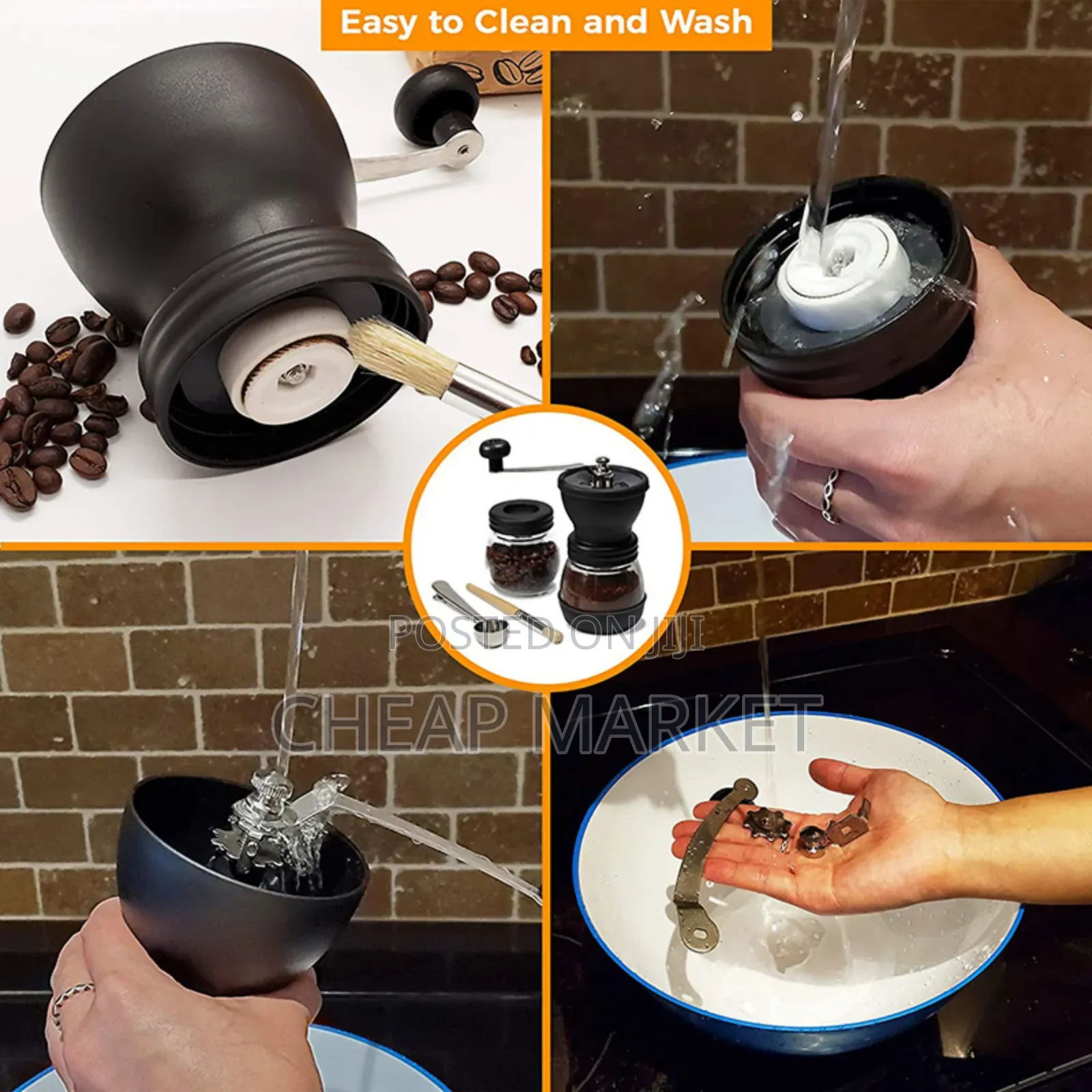 Easy to Clean and Wash

POSTED ON JIJI

CHEAP MARKET