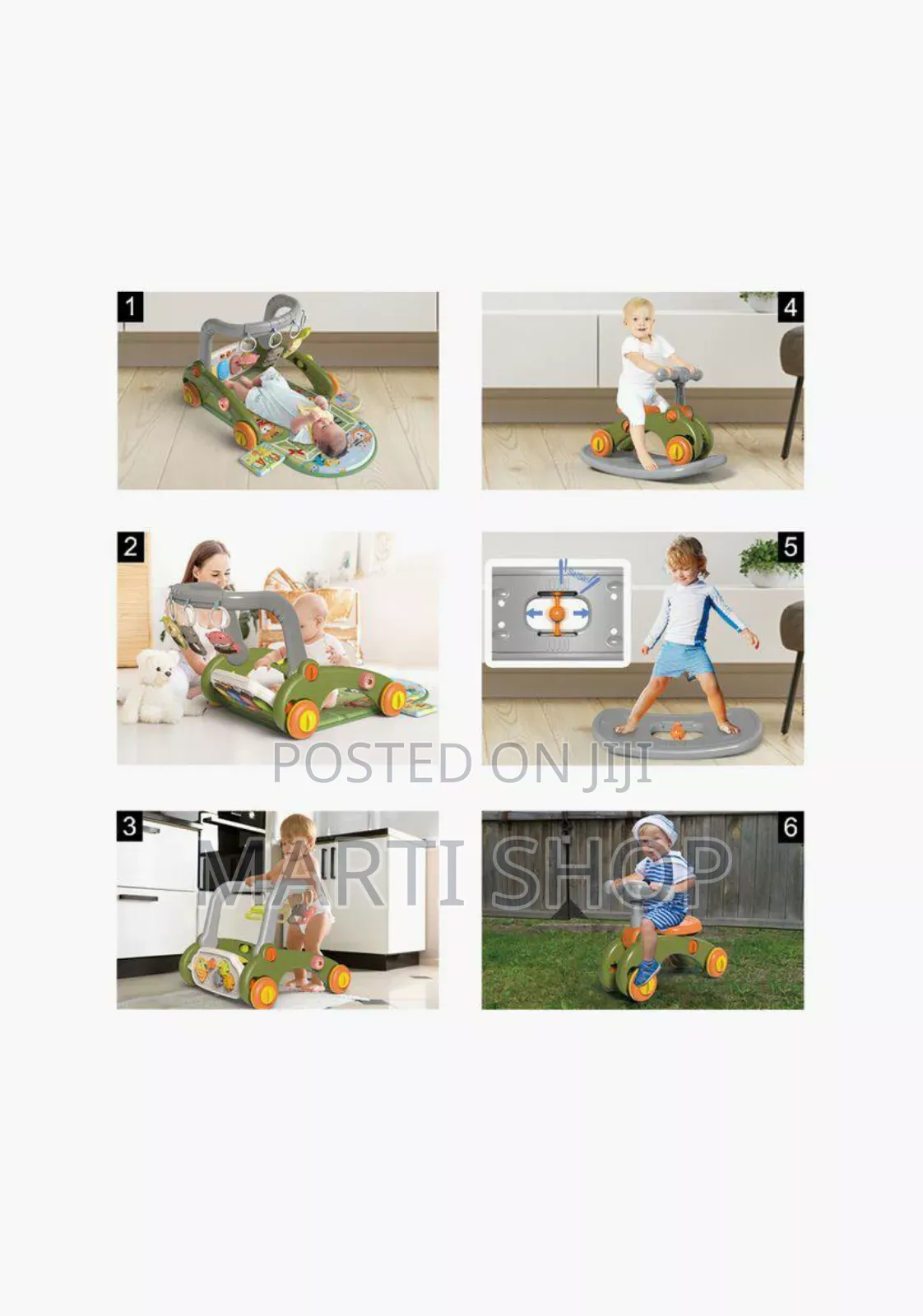 1

4

2

5

POSTED ON JIJI

3

6

MARTI SHOP