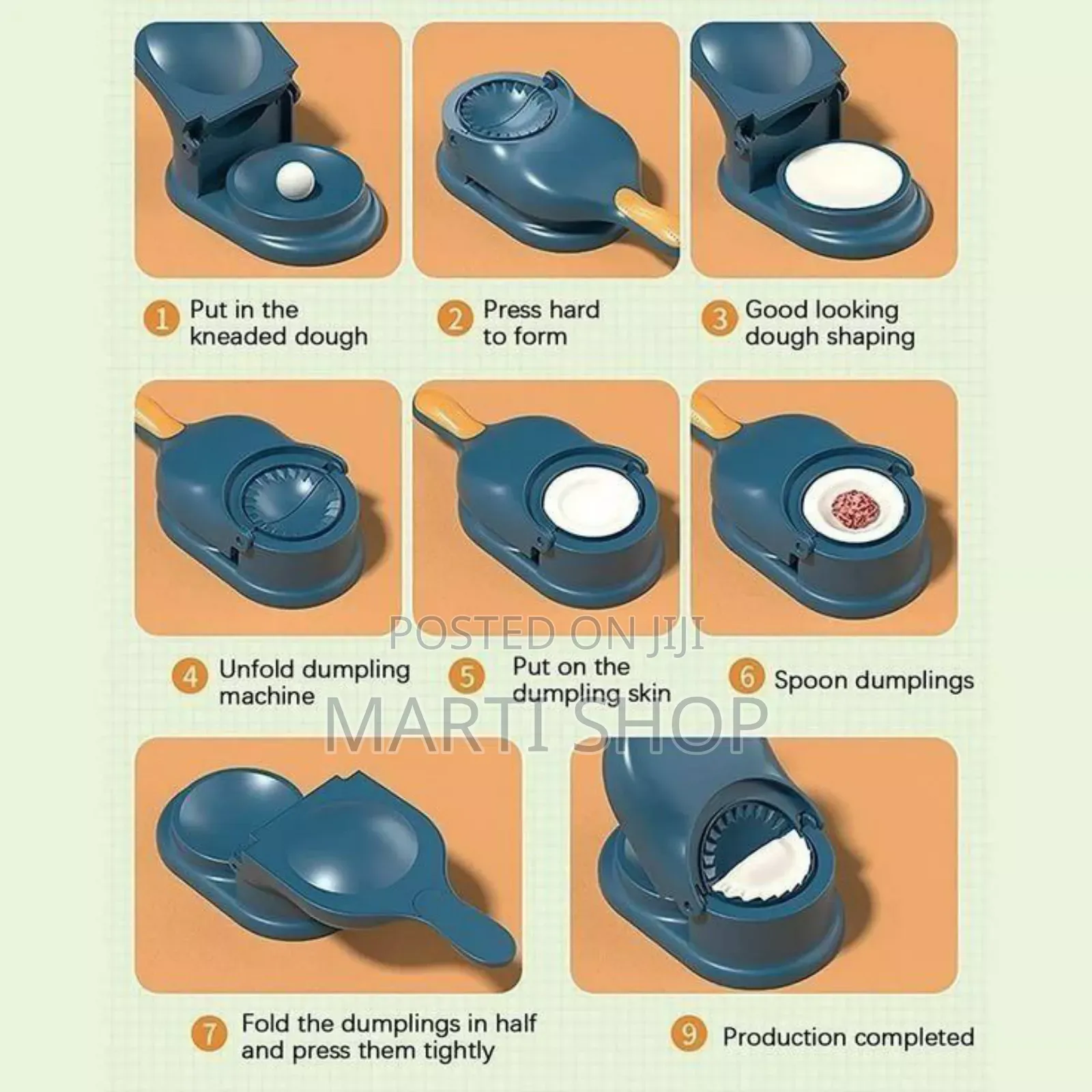 1 Put in the kneaded dough

2 Press hard to form

3 Good looking dough shaping

POSTED ON JIJI

4 Unfold dumpling machine

5 Put on the dumpling skin

6 Spoon dumplings

MARTI SHOP

7 Fold the dumplings in half and press them tightly

9 Production completed